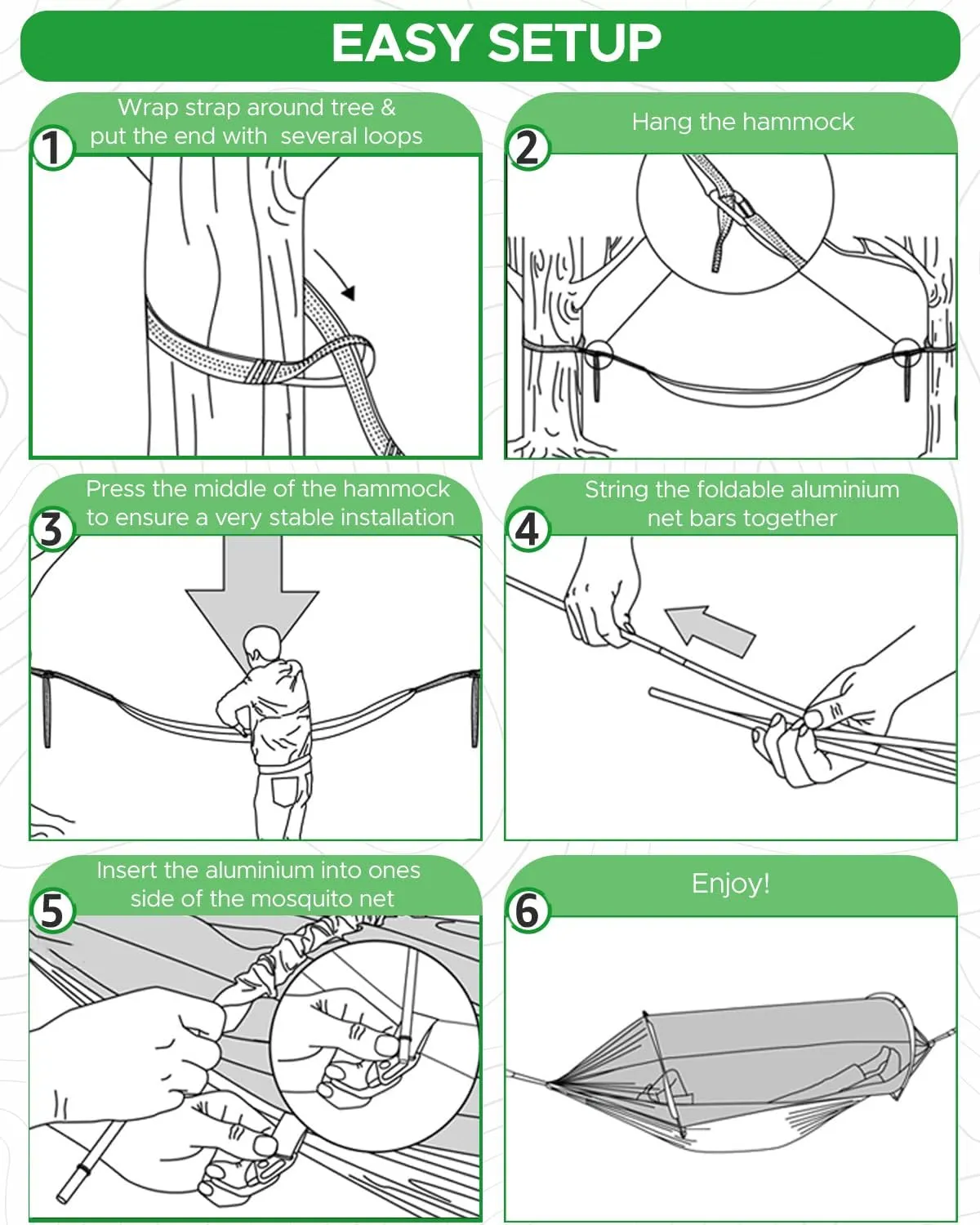 EASY SETUP

1
Wrap strap around tree & put the end with several loops

2
Hang the hammock

3
Press the middle of the hammock to ensure a very stable installation

4
String the foldable aluminium net bars together

5
Insert the aluminium into ones side of the mosquito net

6
Enjoy!