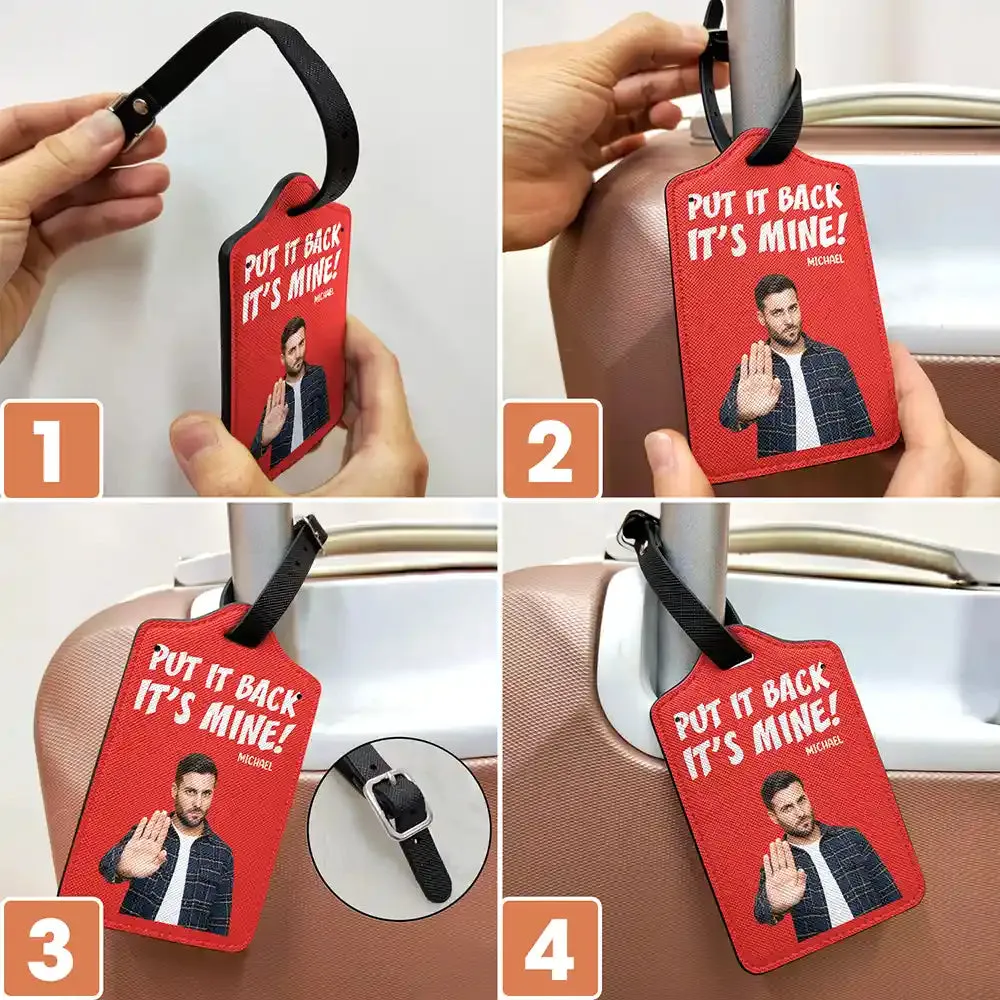 PUT IT BACK IT'S MINE!
MICHAEL

1

PUT IT BACK IT'S MINE!
MICHAEL

2

PUT IT BACK IT'S MINE!
MICHAEL

3

PUT IT BACK IT'S MINE!
MICHAEL

4